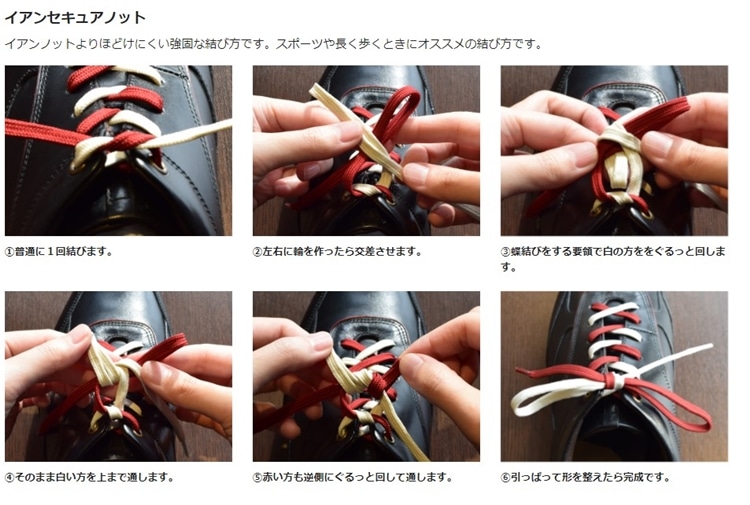 イアンセキュアノット

イアンノットよりほどけにくい強固な結び方です。スポーツや長く歩くときにオススメの結び方です。

①普通に１回結びます。

②左右に輪を作ったら交差させます。

③蝶結びをする要領で白の方ををぐるっと回します。

④そのまま白い方を上まで通します。

⑤赤い方も逆側にぐるっと回して通します。

⑥引っぱって形を整えたら完成です。